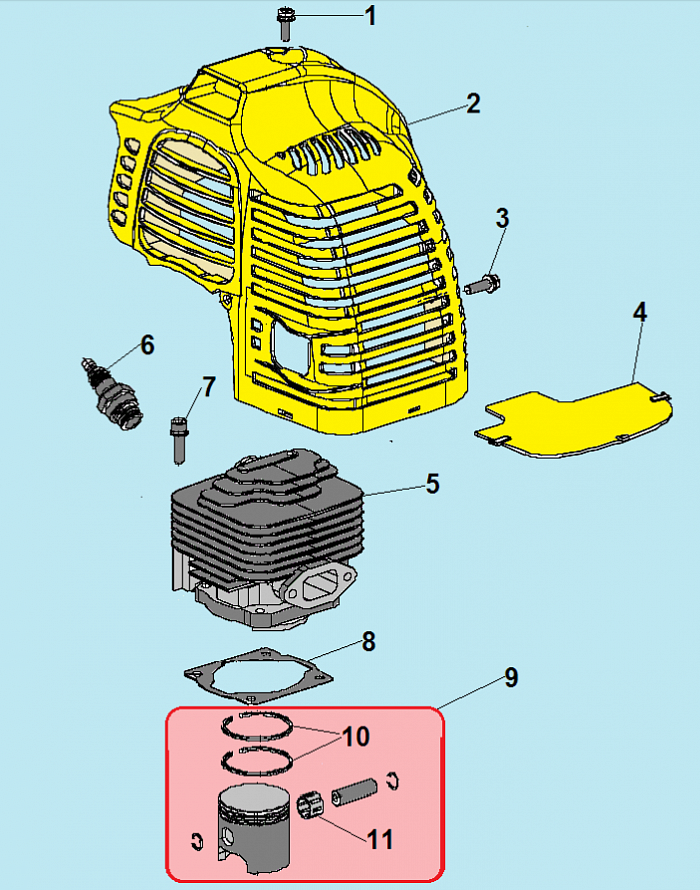 1
2
3
4
6
7
5
8
9
10
11